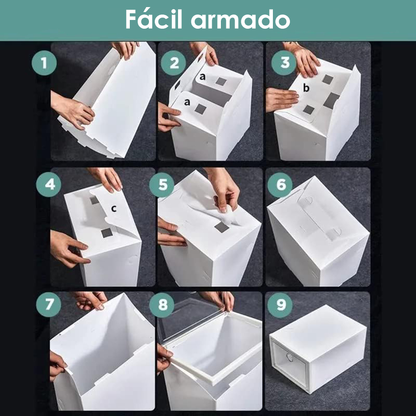 Fácil armado

1

2
a
a

3
b

4
c

5

6

7

8

9