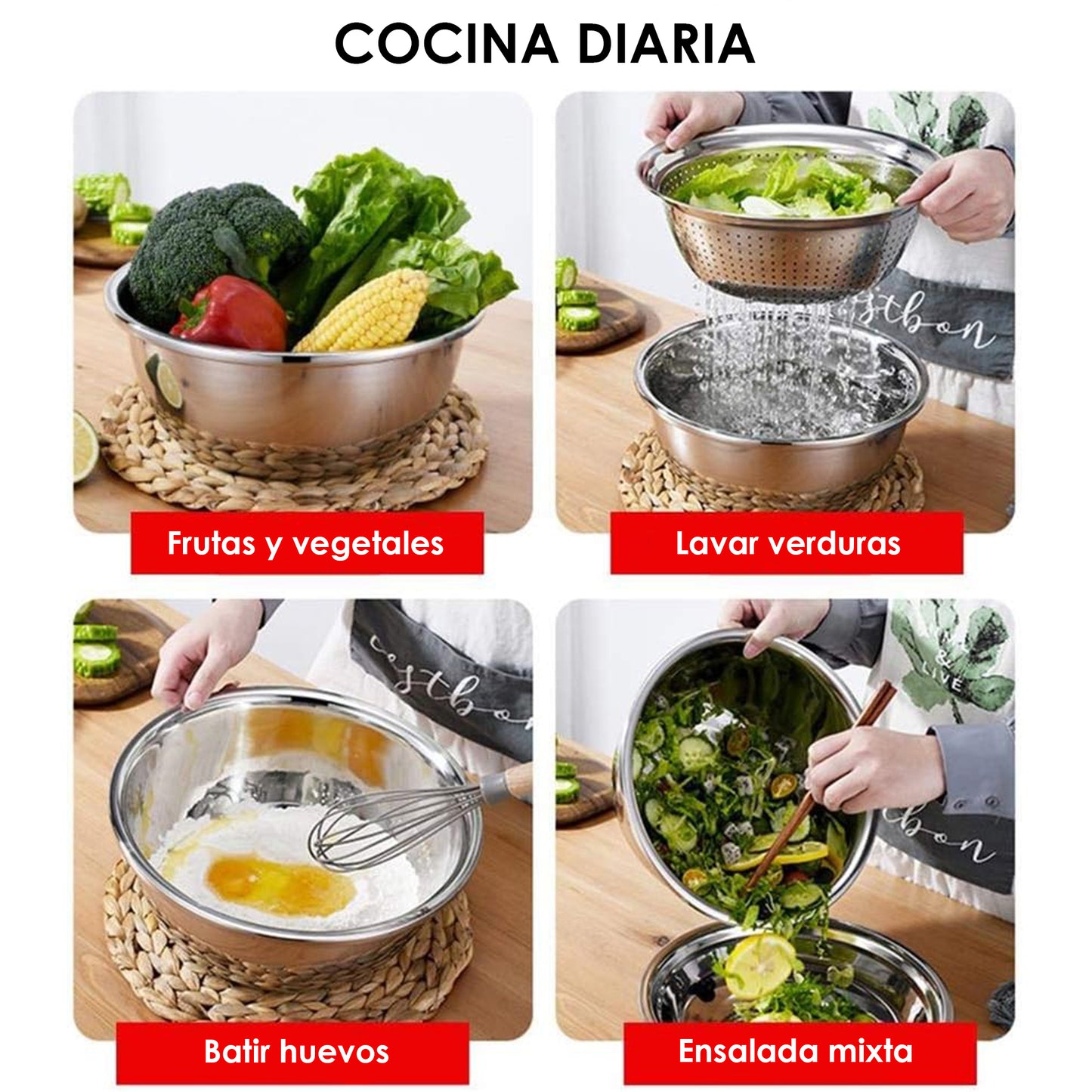 COCINA DIARIA

Frutas y vegetales

Lavar verduras

Batir huevos

Ensalada mixta